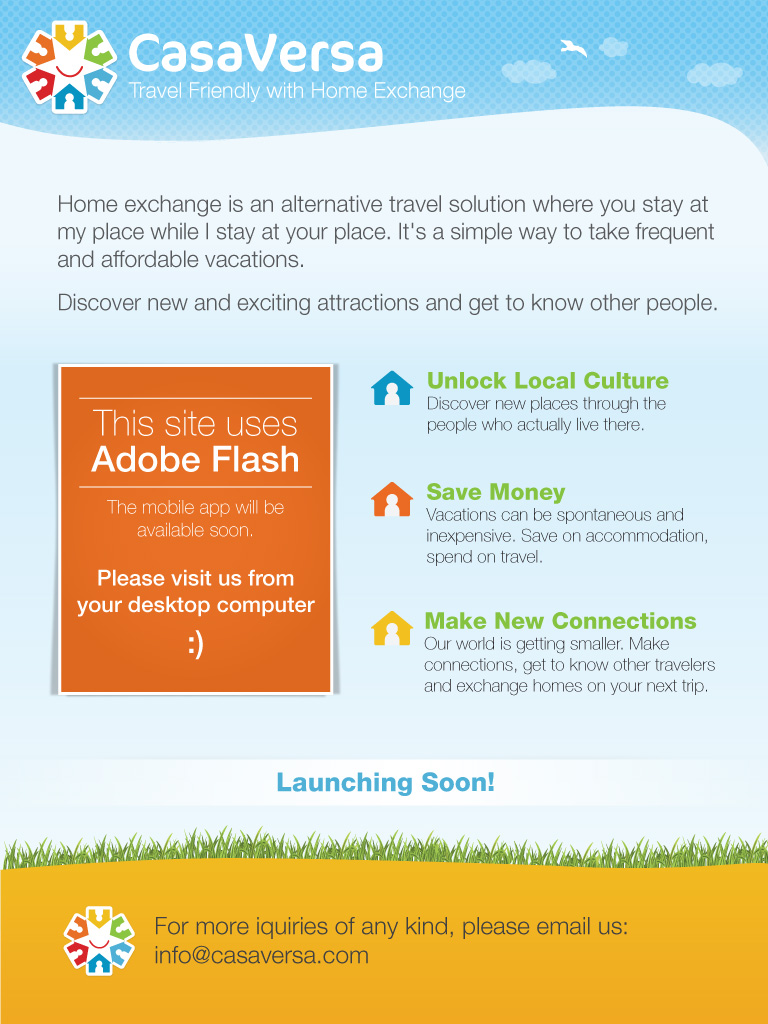 CasaVersa
Travel Friendly with Home Exchange

Home exchange is an alternative travel solution where you stay at my place while I stay at your place. It's a simple way to take frequent and affordable vacations.

Discover new and exciting attractions and get to know other people.

This site uses
Adobe Flash

The mobile app will be available soon.

Please visit us from your desktop computer

:)

Unlock Local Culture
Discover new places through the people who actually live there.

Save Money
Vacations can be spontaneous and inexpensive. Save on accommodation, spend on travel.

Make New Connections
Our world is getting smaller. Make connections, get to know other travelers and exchange homes on your next trip.

Launching Soon!

For more iquiries of any kind, please email us:
info@casaversa.com